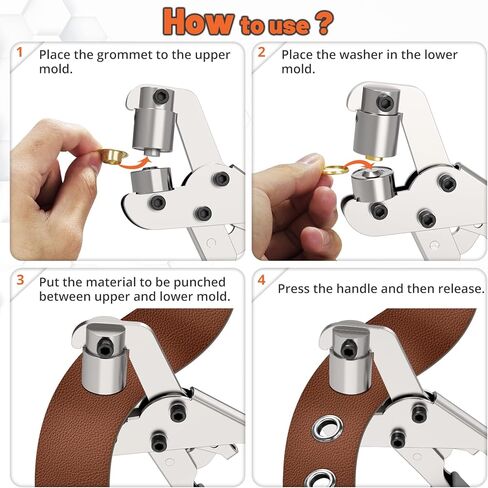 How to use ?

1 Place the grommet to the upper mold.

2 Place the washer in the lower mold.

3 Put the material to be punched between upper and lower mold.

4 Press the handle and then release.