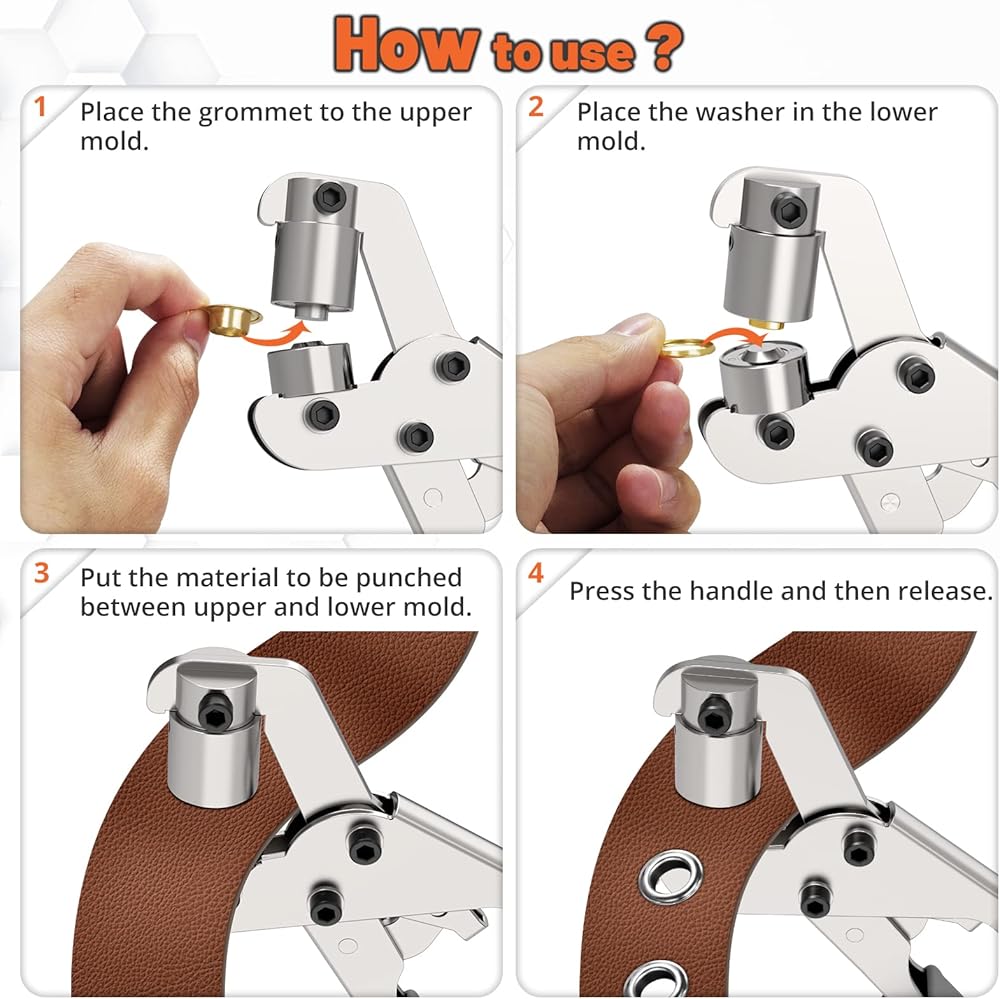 How to use ?

1 Place the grommet to the upper mold.

2 Place the washer in the lower mold.

3 Put the material to be punched between upper and lower mold.

4 Press the handle and then release.