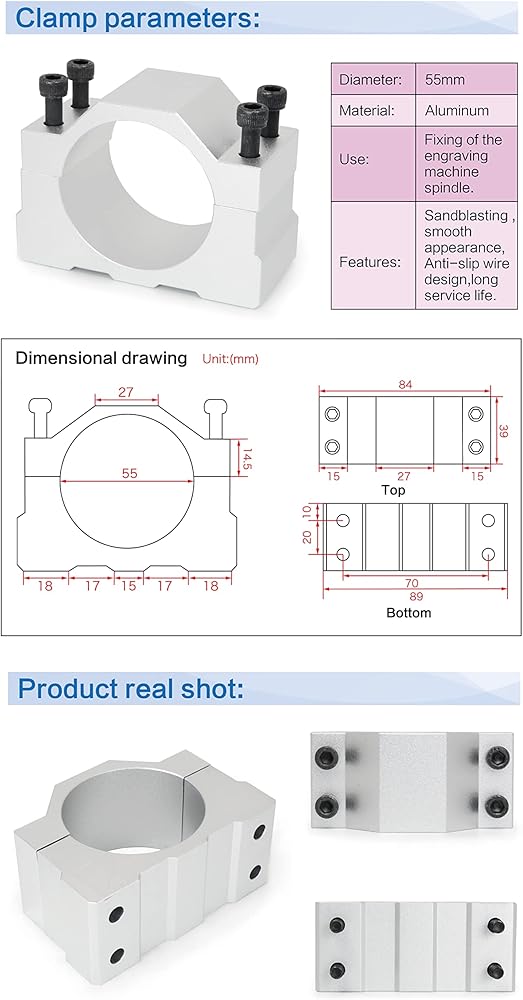 Clamp parameters:

| Diameter: | 55mm |
|---|---|
| Material: | Aluminum |
| Use: | Fixing of the engraving machine spindle. |
| Features: | Sandblasting , smooth appearance, Anti-slip wire design,long service life. |

Dimensional drawing Unit:(mm)

27
14.5
55
18 17 15 17 18

84
39
15 27 15
Top

10
20
70
89
Bottom

Product real shot: