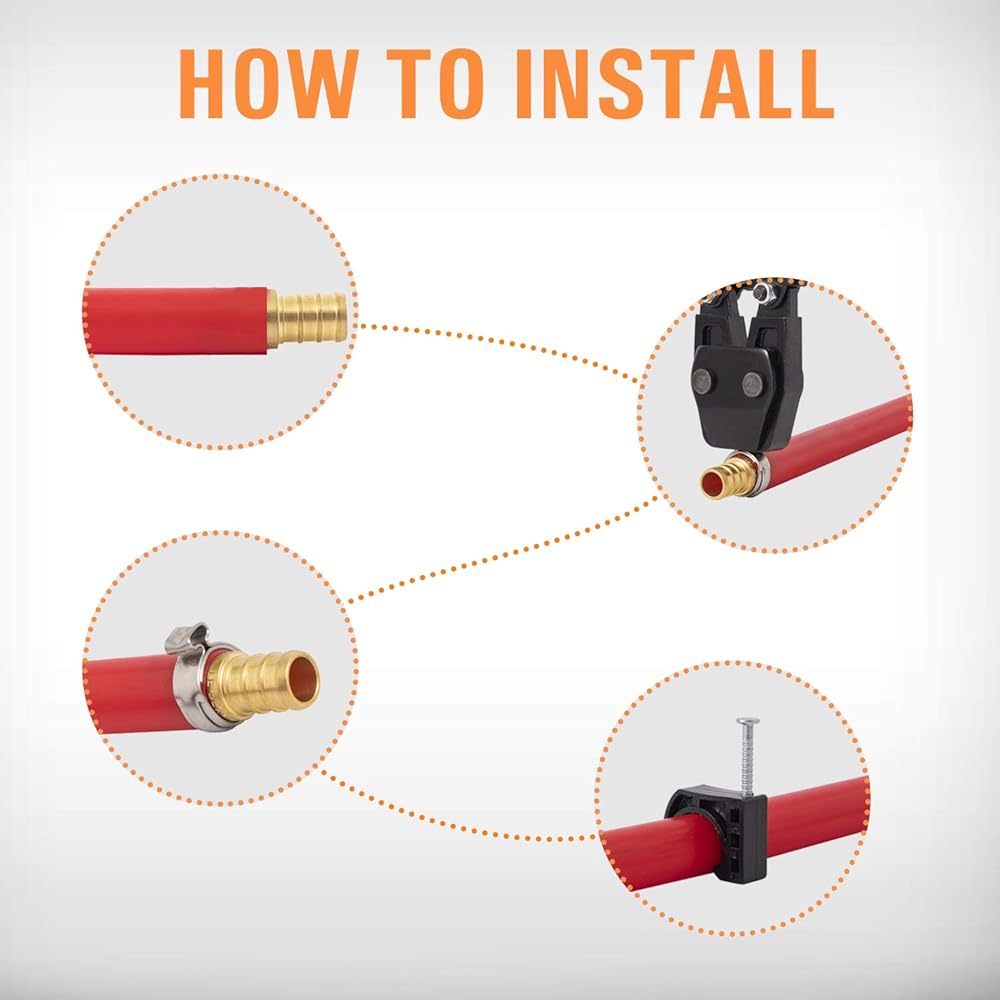 HOW TO INSTALL