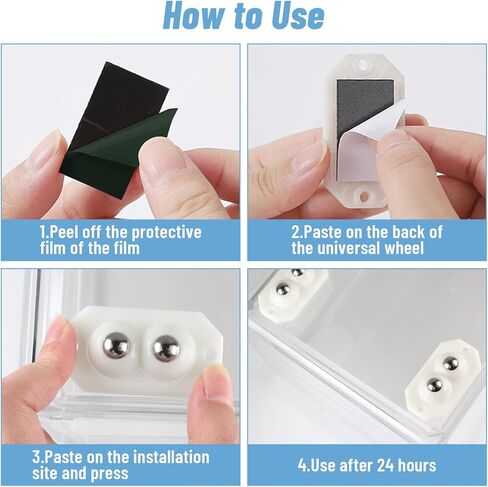 How to Use

1.Peel off the protective film of the film

2.Paste on the back of the universal wheel

3.Paste on the installation site and press

4.Use after 24 hours