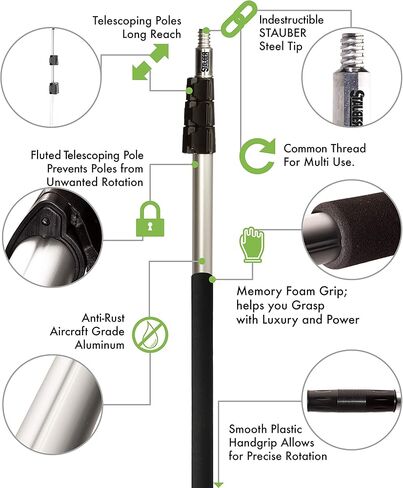 Telescoping Poles
Long Reach

Indestructible
STAUBER
Steel Tip

STAUBER

STAUBER

Common Thread
For Multi Use.

Fluted Telescoping Pole
Prevents Poles from
Unwanted Rotation

Memory Foam Grip;
helps you Grasp
with Luxury and Power

Anti-Rust
Aircraft Grade
Aluminum

Smooth Plastic
Handgrip Allows
for Precise Rotation