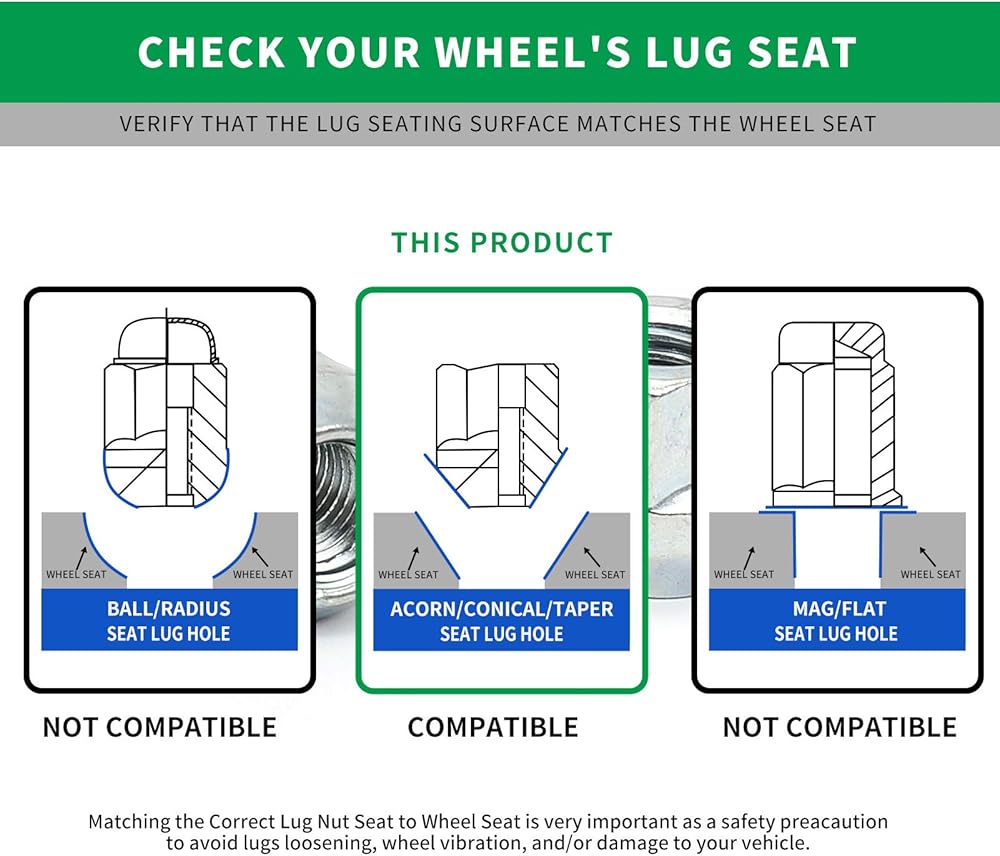 CHECK YOUR WHEEL'S LUG SEAT

VERIFY THAT THE LUG SEATING SURFACE MATCHES THE WHEEL SEAT

THIS PRODUCT

WHEEL SEAT
WHEEL SEAT
BALL/RADIUS
SEAT LUG HOLE

NOT COMPATIBLE

WHEEL SEAT
WHEEL SEAT
ACORN/CONICAL/TAPER
SEAT LUG HOLE

COMPATIBLE

WHEEL SEAT
WHEEL SEAT
MAG/FLAT
SEAT LUG HOLE

NOT COMPATIBLE

Matching the Correct Lug Nut Seat to Wheel Seat is very important as a safety preacaution to avoid lugs loosening, wheel vibration, and/or damage to your vehicle.