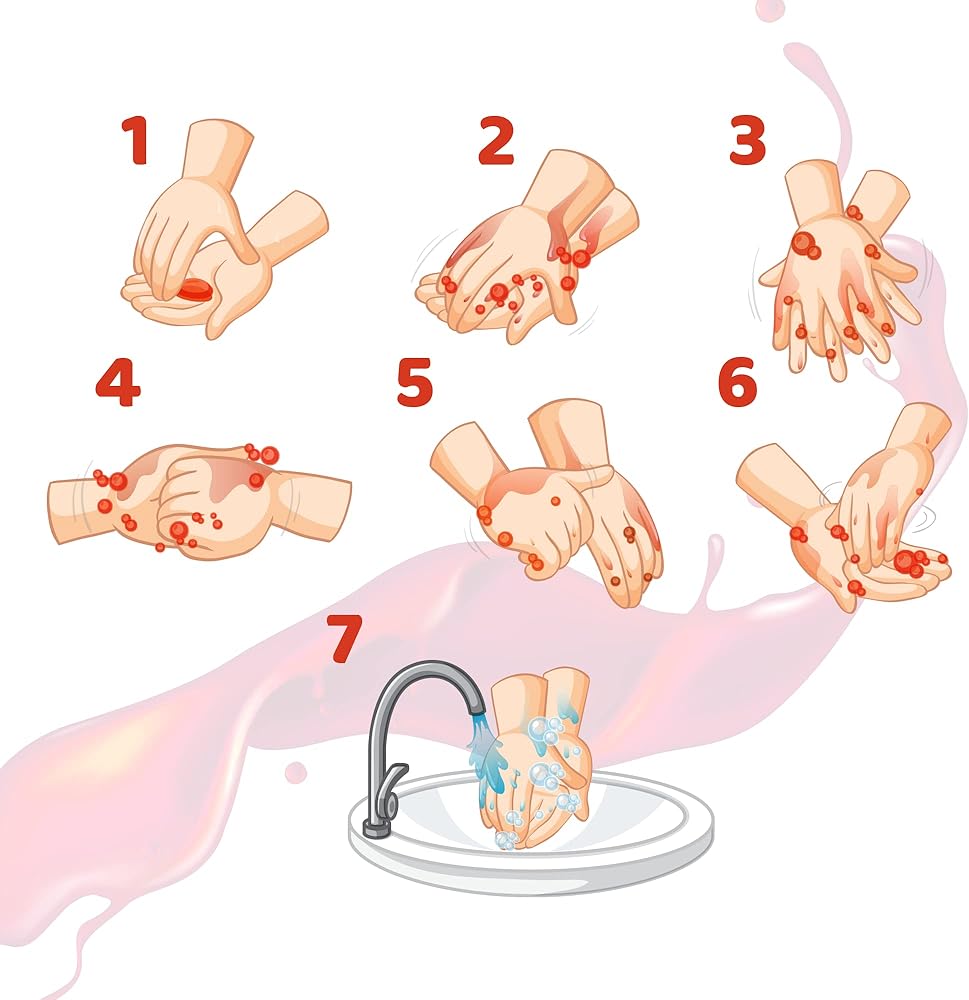 1

2

3

4

5

6

7