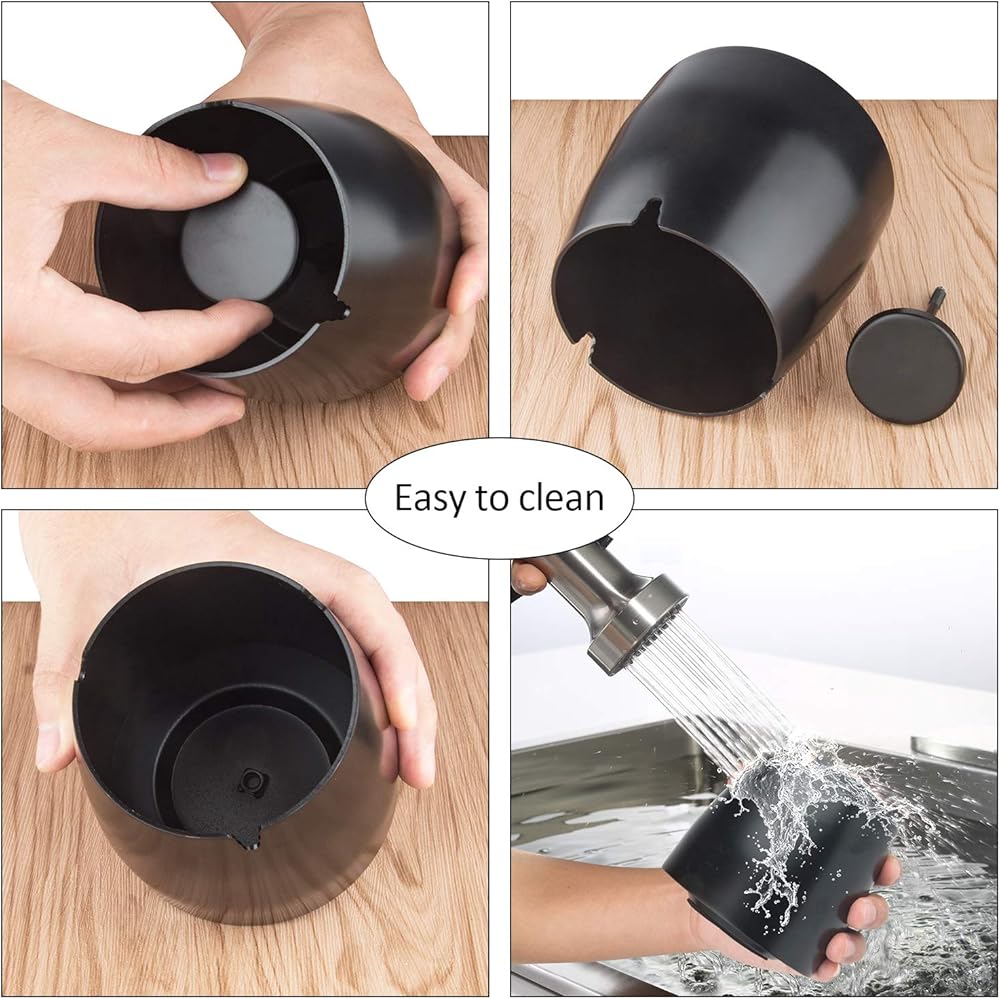 Easy to clean