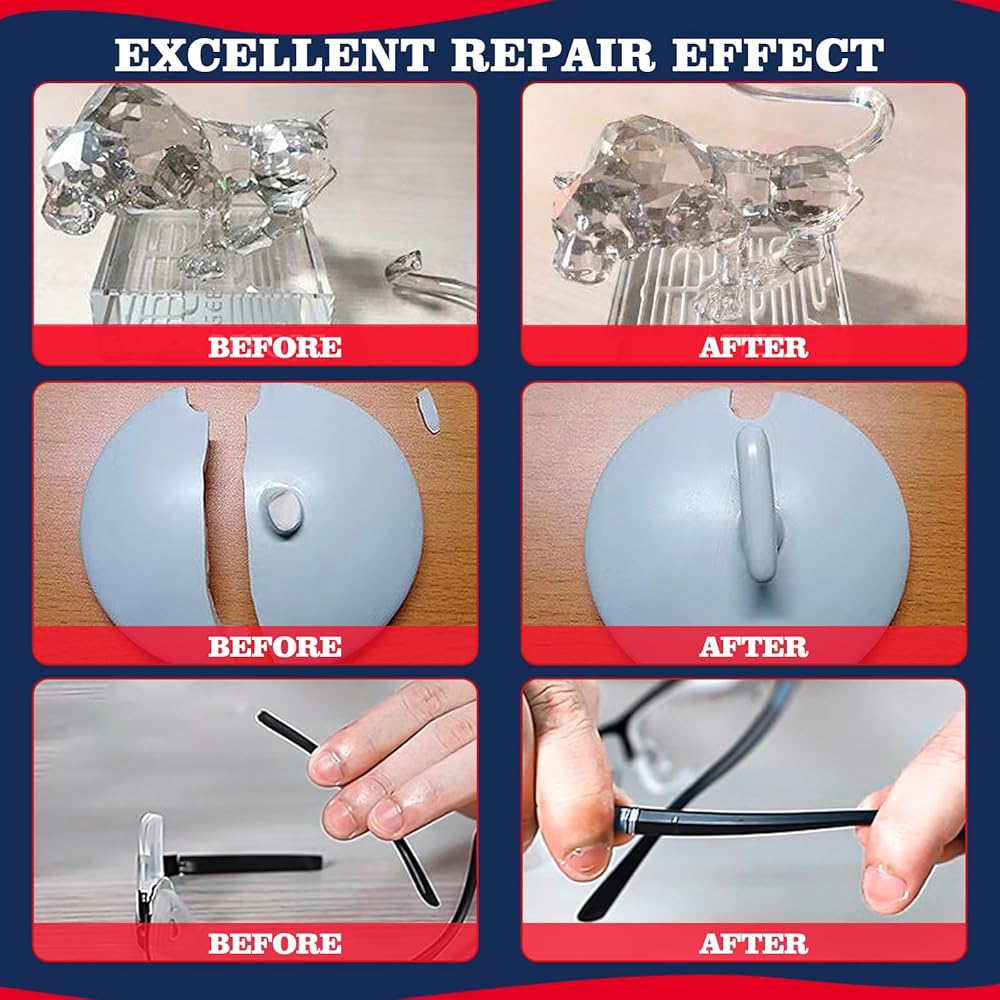 EXCELLENT REPAIR EFFECT

BEFORE

AFTER

BEFORE

AFTER

BEFORE

AFTER