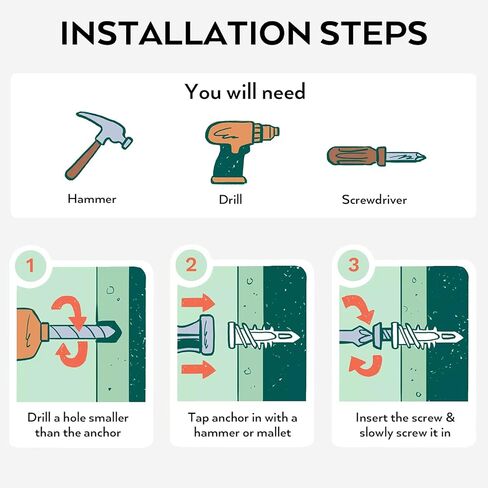 INSTALLATION STEPS

You will need

Hammer

Drill

Screwdriver

1

Drill a hole smaller than the anchor

2

Tap anchor in with a hammer or mallet

3

Insert the screw & slowly screw it in