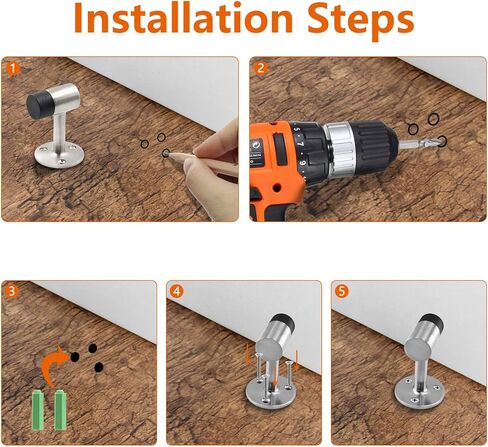 Installation Steps

1

2

5
7
9

3

4

5