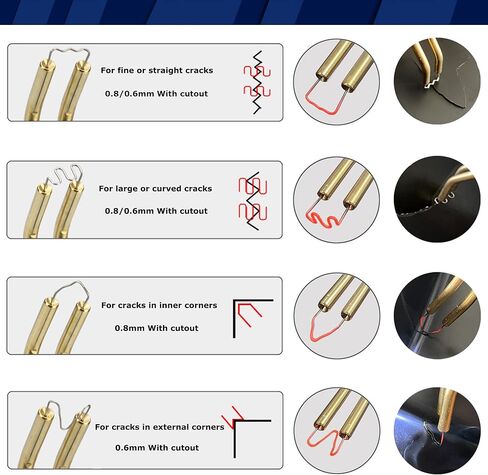 For fine or straight cracks

0.8/0.6mm With cutout

For large or curved cracks

0.8/0.6mm With cutout

For cracks in inner corners

0.8mm With cutout

For cracks in external corners

0.6mm With cutout