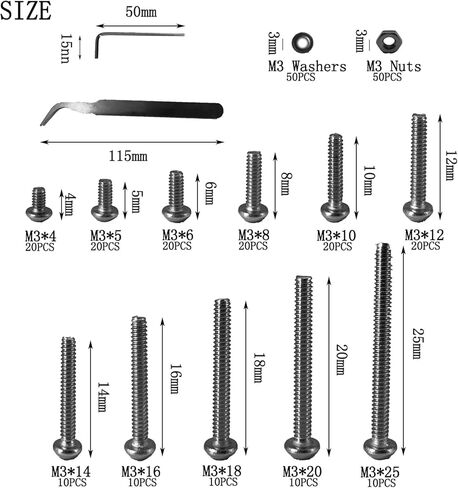 SIZE

50mm

15nn

3mm M3 Washers 50PCS

3mm M3 Nuts 50PCS

115mm

4mm M3*4 20PCS

5mm M3*5 20PCS

6mm M3*6 20PCS

8mm M3*8 20PCS

10mm M3*10 20PCS

12mm M3*12 20PCS

14mm M3*14 10PCS

16mm M3*16 10PCS

18mm M3*18 10PCS

20mm M3*20 10PCS

25mm M3*25 10PCS