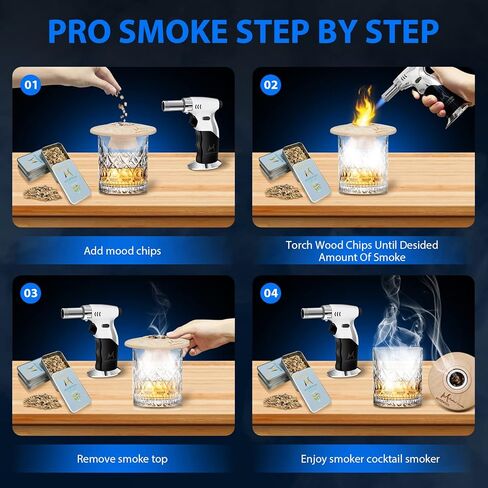 PRO SMOKE STEP BY STEP

01

Add mood chips

02

Torch Wood Chips Until Desided Amount Of Smoke

03

Remove smoke top

04

Enjoy smoker cocktail smoker