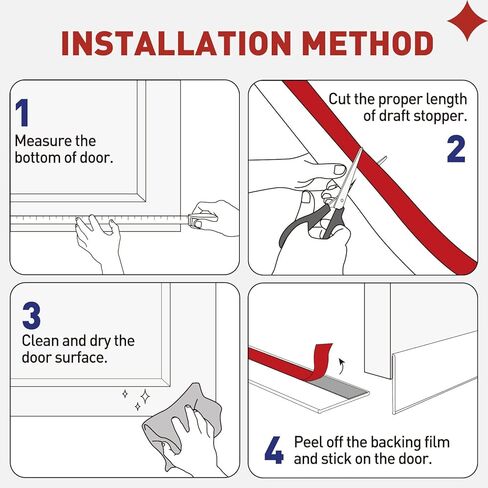 INSTALLATION METHOD

1
Measure the bottom of door.

Cut the proper length of draft stopper.
2

3
Clean and dry the door surface.

4
Peel off the backing film and stick on the door.