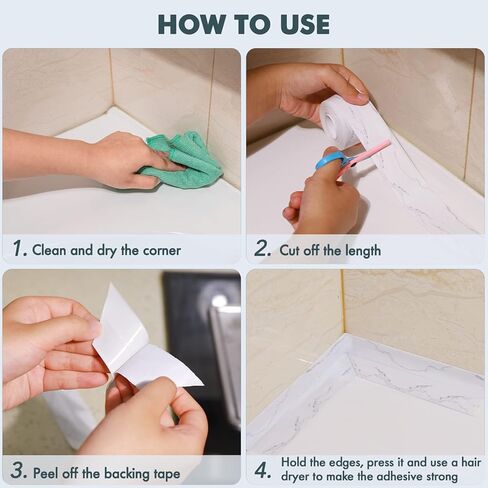 HOW TO USE

1. Clean and dry the corner

2. Cut off the length

3. Peel off the backing tape

4. Hold the edges, press it and use a hair dryer to make the adhesive strong