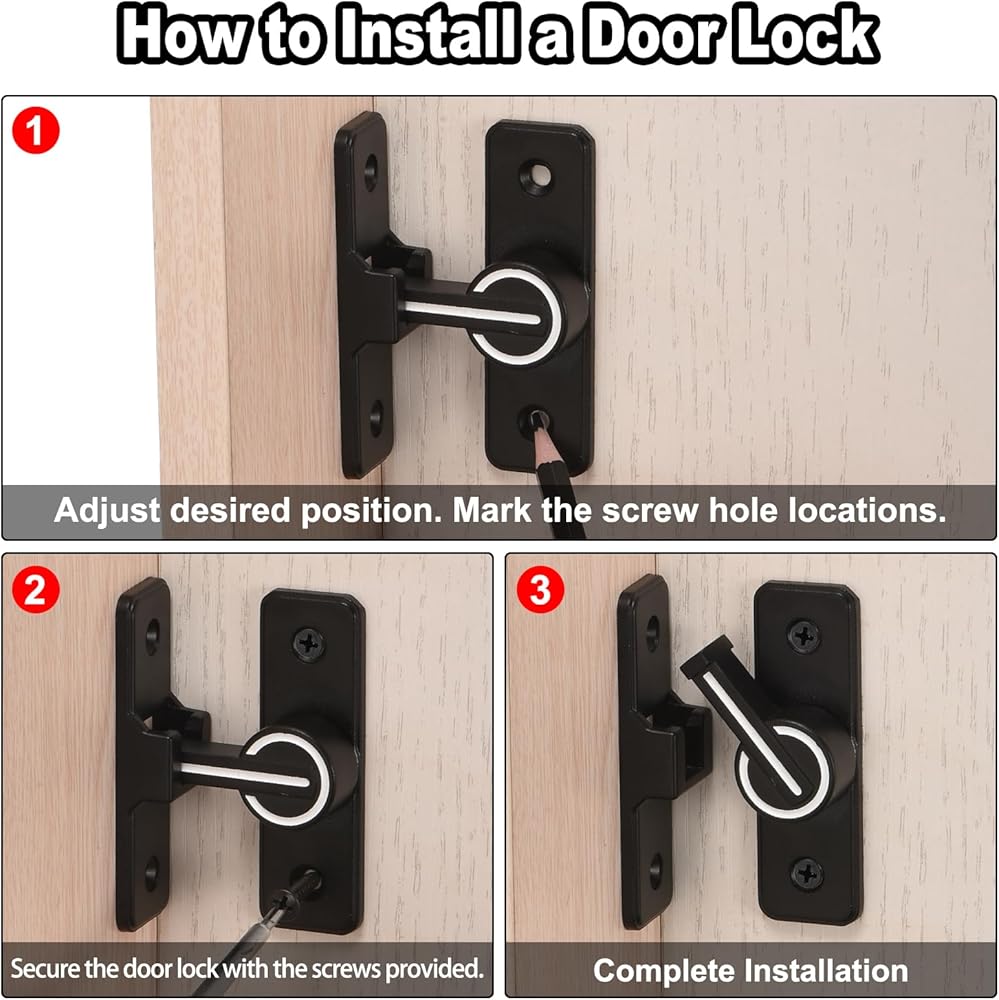 How to Install a Door Lock

1

Adjust desired position. Mark the screw hole locations.

2

Secure the door lock with the screws provided.

3

Complete Installation