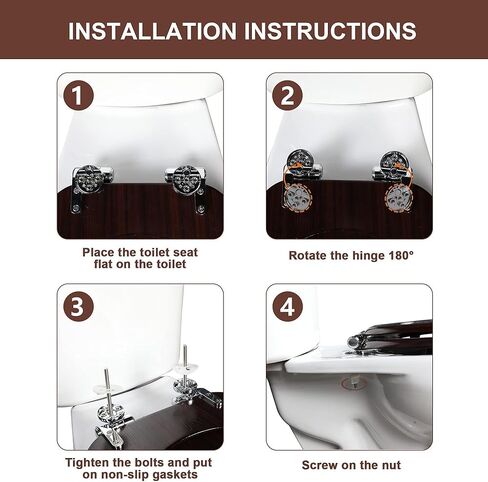 INSTALLATION INSTRUCTIONS

1

Place the toilet seat flat on the toilet

2

Rotate the hinge 180°

3

Tighten the bolts and put on non-slip gaskets

4

Screw on the nut