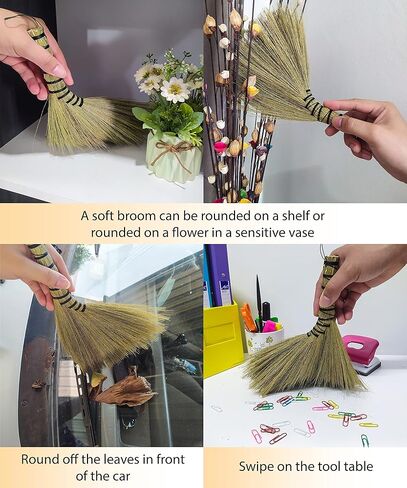 A soft broom can be rounded on a shelf or rounded on a flower in a sensitive vase

Round off the leaves in front of the car

Swipe on the tool table