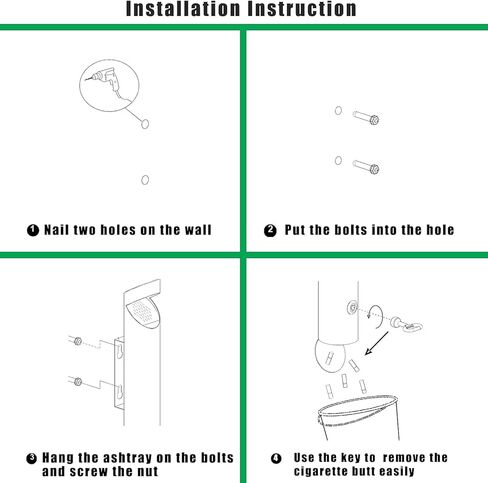 Installation Instruction

❶ Nail two holes on the wall

❷ Put the bolts into the hole

❸ Hang the ashtray on the bolts and screw the nut

❹ Use the key to remove the cigarette butt easily