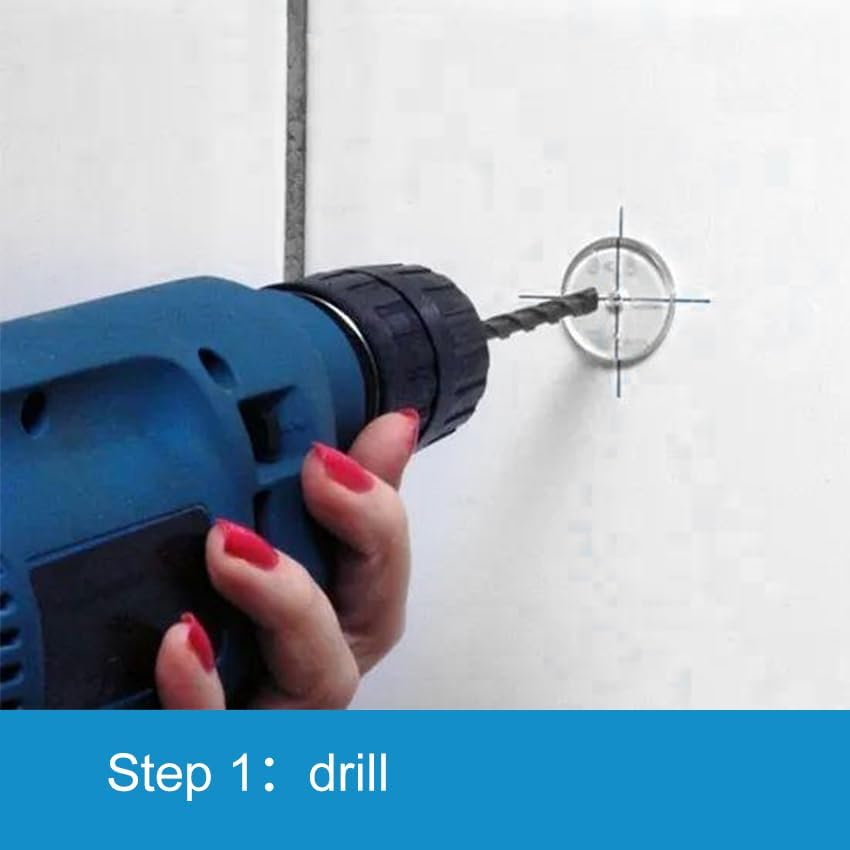 Step 1： drill