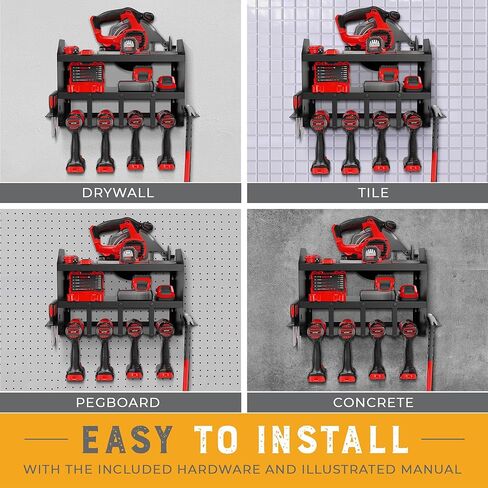 DRYWALL

TILE

PEGBOARD

CONCRETE

EASY TO INSTALL

WITH THE INCLUDED HARDWARE AND ILLUSTRATED MANUAL