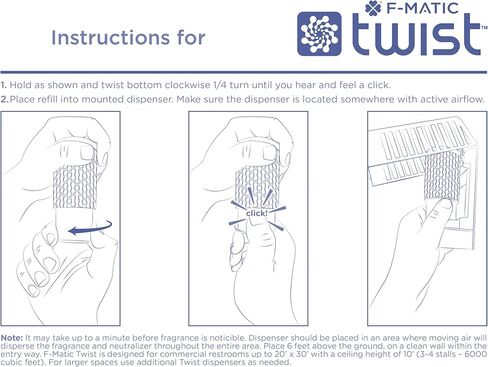 Instructions for

F-MATIC
twist™

1. Hold as shown and twist bottom clockwise 1/4 turn until you hear and feel a click.
2. Place refill into mounted dispenser. Make sure the dispenser is located somewhere with active airflow.

click!

Note: It may take up to a minute before fragrance is noticible. Dispenser should be placed in an area where moving air will disperse the fragrance and neutralizer throughout the entire area. Place 6 feet above the ground, on a clean wall within the entry way. F-Matic Twist is designed for commercial restrooms up to 20' x 30' with a ceiling height of 10' (3-4 stalls – 6000 cubic feet). For larger spaces use additional Twist dispensers as needed.