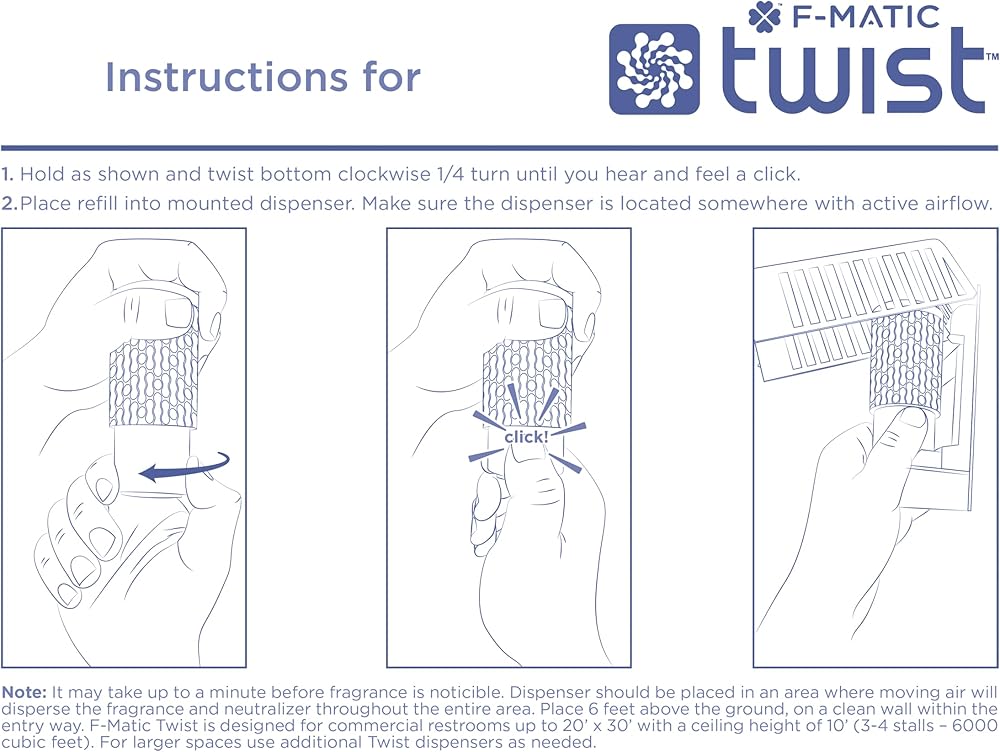 Instructions for

F-MATIC twist™

1. Hold as shown and twist bottom clockwise 1/4 turn until you hear and feel a click.
2. Place refill into mounted dispenser. Make sure the dispenser is located somewhere with active airflow.

click!

Note: It may take up to a minute before fragrance is noticible. Dispenser should be placed in an area where moving air will disperse the fragrance and neutralizer throughout the entire area. Place 6 feet above the ground, on a clean wall within the entry way. F-Matic Twist is designed for commercial restrooms up to 20' x 30' with a ceiling height of 10' (3-4 stalls – 6000 cubic feet). For larger spaces use additional Twist dispensers as needed.