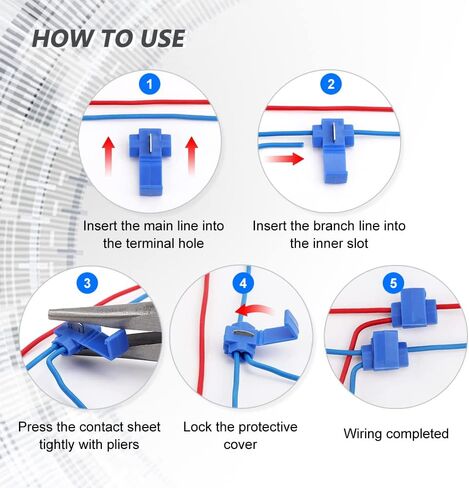 HOW TO USE

1

Insert the main line into the terminal hole

2

Insert the branch line into the inner slot

3

Press the contact sheet tightly with pliers

4

Lock the protective cover

5

Wiring completed