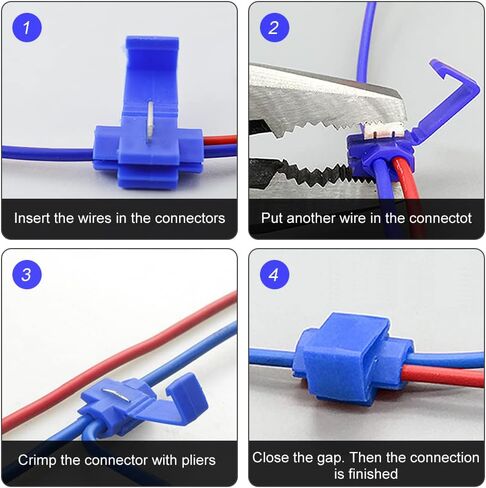 1

Insert the wires in the connectors

2

Put another wire in the connectot

3

Crimp the connector with pliers

4

Close the gap. Then the connection is finished