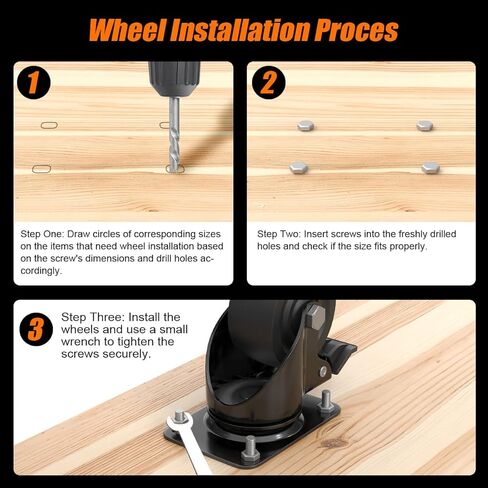 Wheel Installation Proces

1

Step One: Draw circles of corresponding sizes on the items that need wheel installation based on the screw's dimensions and drill holes accordingly.

2

Step Two: Insert screws into the freshly drilled holes and check if the size fits properly.

3

Step Three: Install the wheels and use a small wrench to tighten the screws securely.