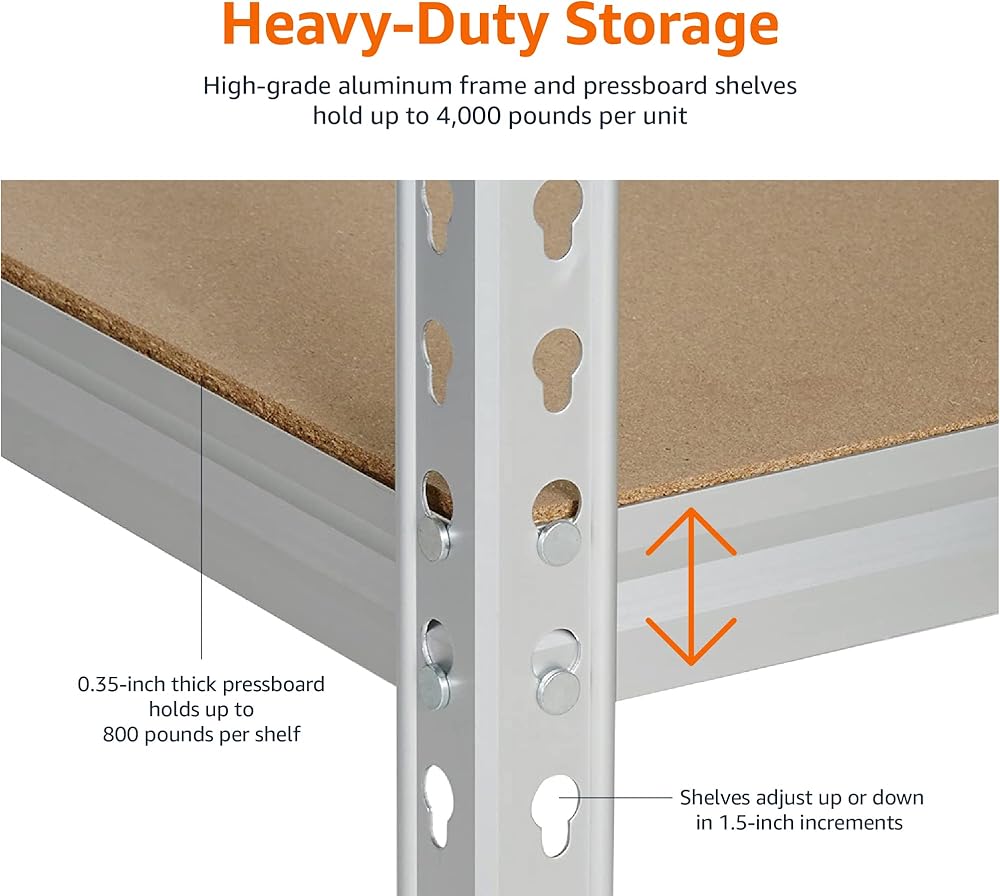 Heavy-Duty Storage

High-grade aluminum frame and pressboard shelves hold up to 4,000 pounds per unit

0.35-inch thick pressboard holds up to 800 pounds per shelf

Shelves adjust up or down in 1.5-inch increments