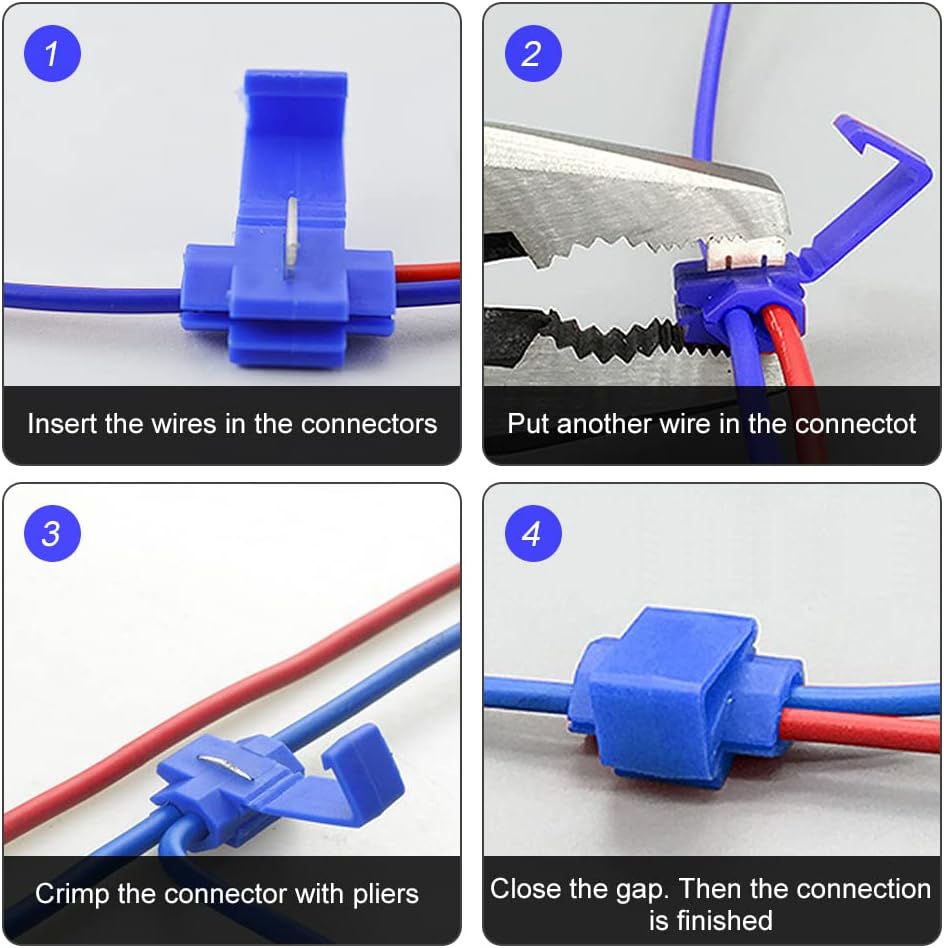 1

Insert the wires in the connectors

2

Put another wire in the connectot

3

Crimp the connector with pliers

4

Close the gap. Then the connection is finished