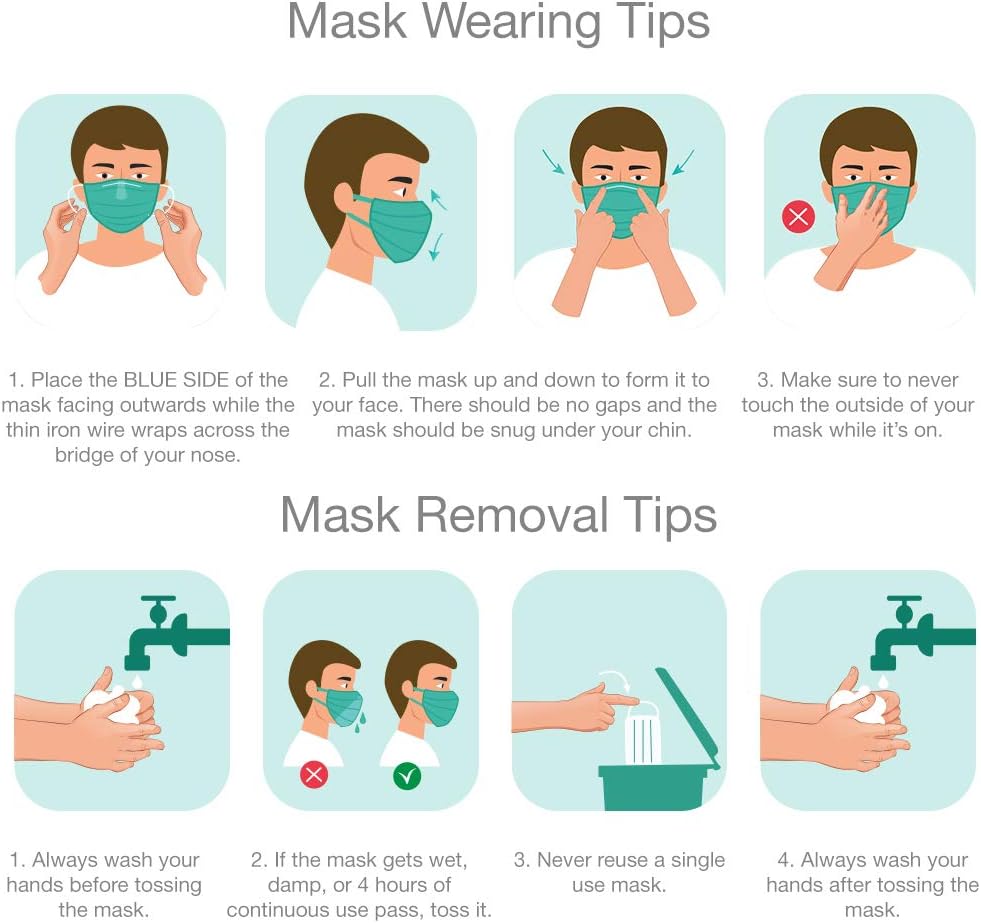 Mask Wearing Tips

1. Place the BLUE SIDE of the mask facing outwards while the thin iron wire wraps across the bridge of your nose.

2. Pull the mask up and down to form it to your face. There should be no gaps and the mask should be snug under your chin.

3. Make sure to never touch the outside of your mask while it's on.

Mask Removal Tips

1. Always wash your hands before tossing the mask.

2. If the mask gets wet, damp, or 4 hours of continuous use pass, toss it.

3. Never reuse a single use mask.

4. Always wash your hands after tossing the mask.