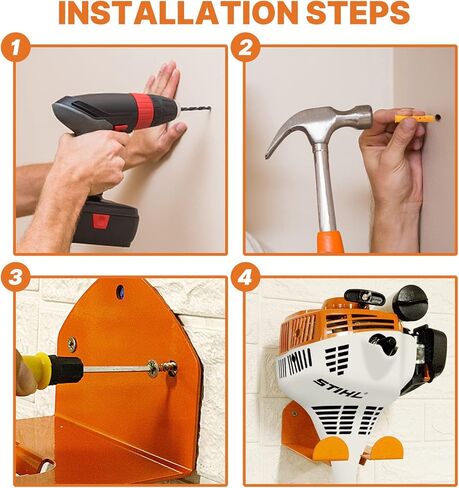 INSTALLATION STEPS

1

2

3

4

STIHL