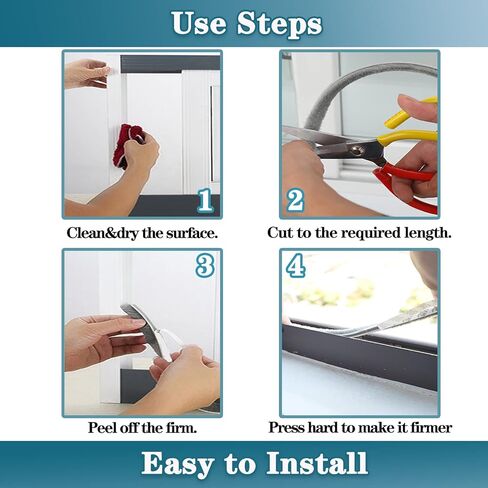 Use Steps

1

Clean&dry the surface.

2

Cut to the required length.

3

Peel off the firm.

4

Press hard to make it firmer

Easy to Install