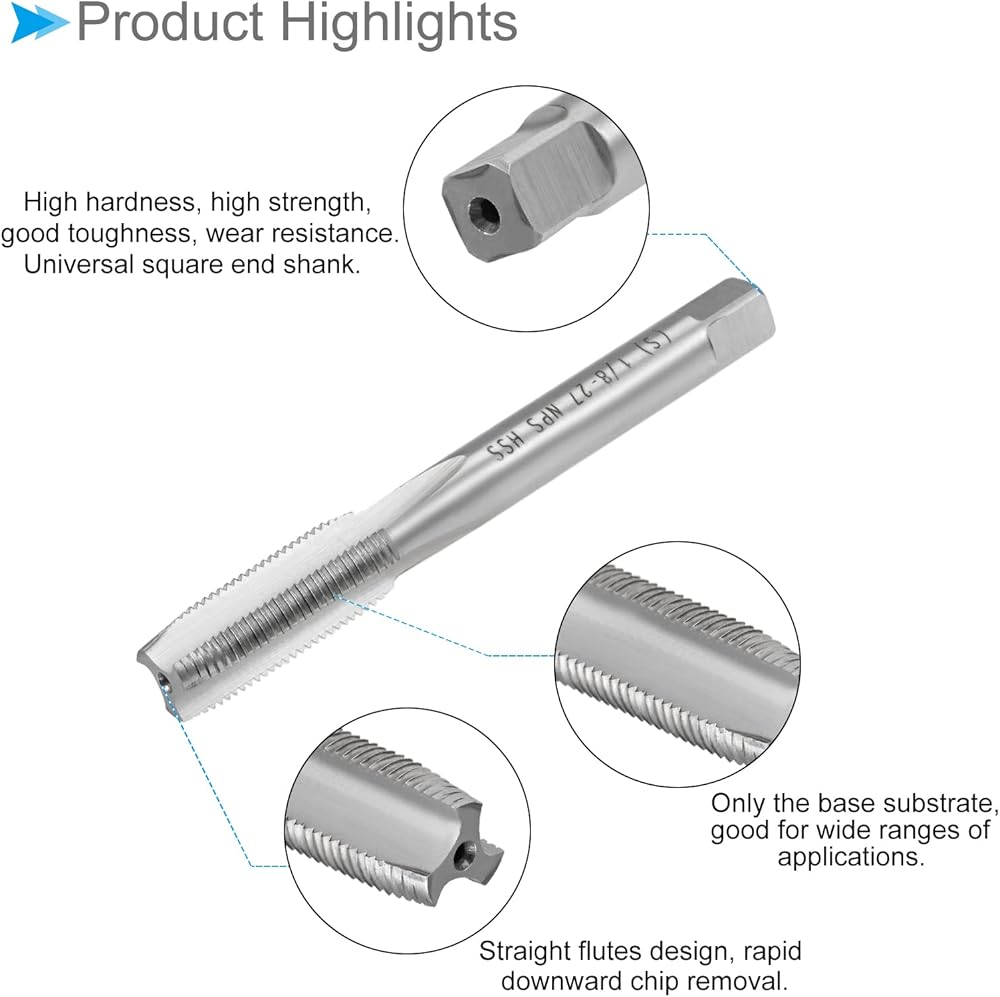 Product Highlights

High hardness, high strength, good toughness, wear resistance. Universal square end shank.

(S) 1/8-27 NPS HSS

Only the base substrate, good for wide ranges of applications.

Straight flutes design, rapid downward chip removal.