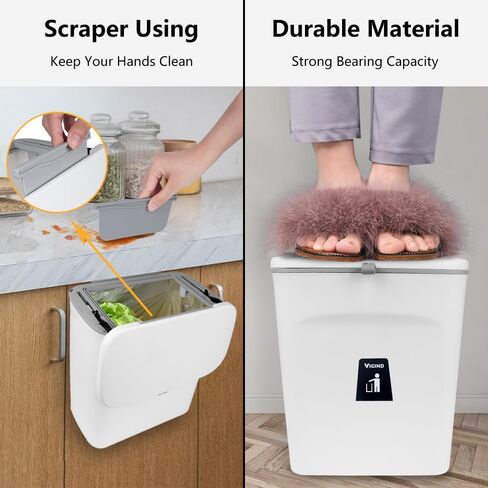 Scraper Using

Keep Your Hands Clean

Durable Material

Strong Bearing Capacity

VIGIND