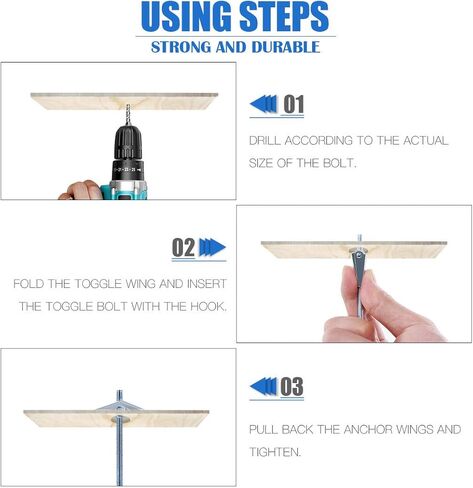 USING STEPS
STRONG AND DURABLE

01

DRILL ACCORDING TO THE ACTUAL SIZE OF THE BOLT.

02

FOLD THE TOGGLE WING AND INSERT THE TOGGLE BOLT WITH THE HOOK.

03

PULL BACK THE ANCHOR WINGS AND TIGHTEN.