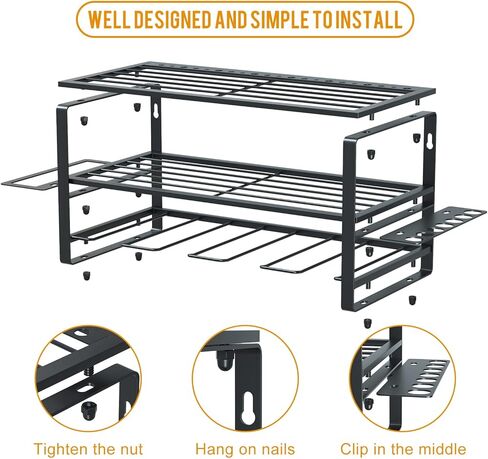 WELL DESIGNED AND SIMPLE TO INSTALL

Tighten the nut

Hang on nails

Clip in the middle