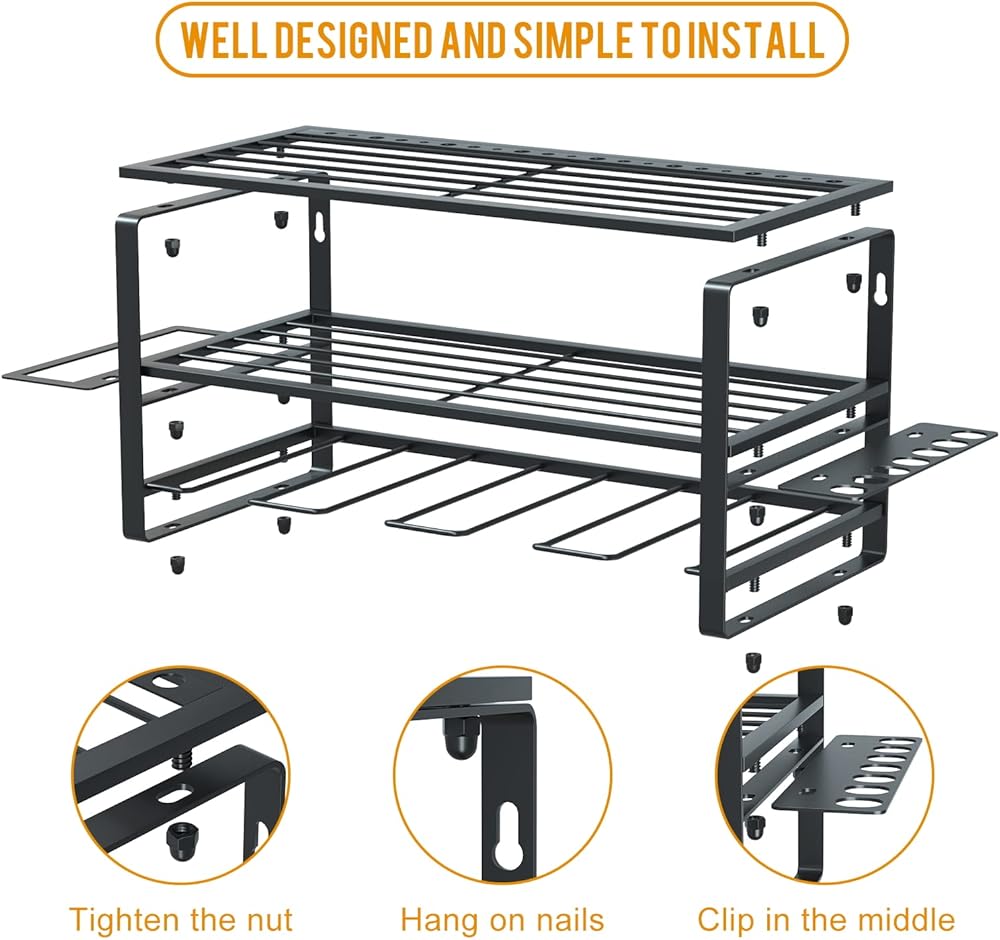 WELL DESIGNED AND SIMPLE TO INSTALL

Tighten the nut

Hang on nails

Clip in the middle