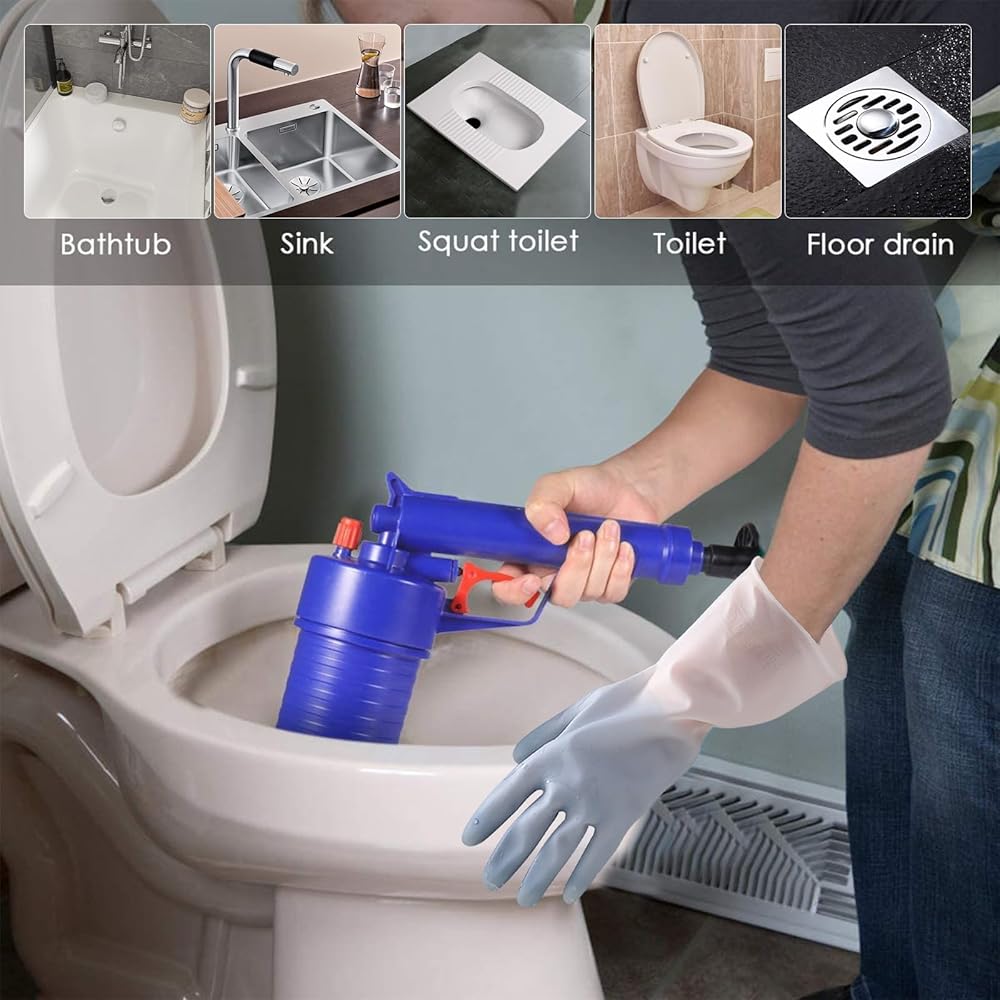 Bathtub
Sink
Squat toilet
Toilet
Floor drain