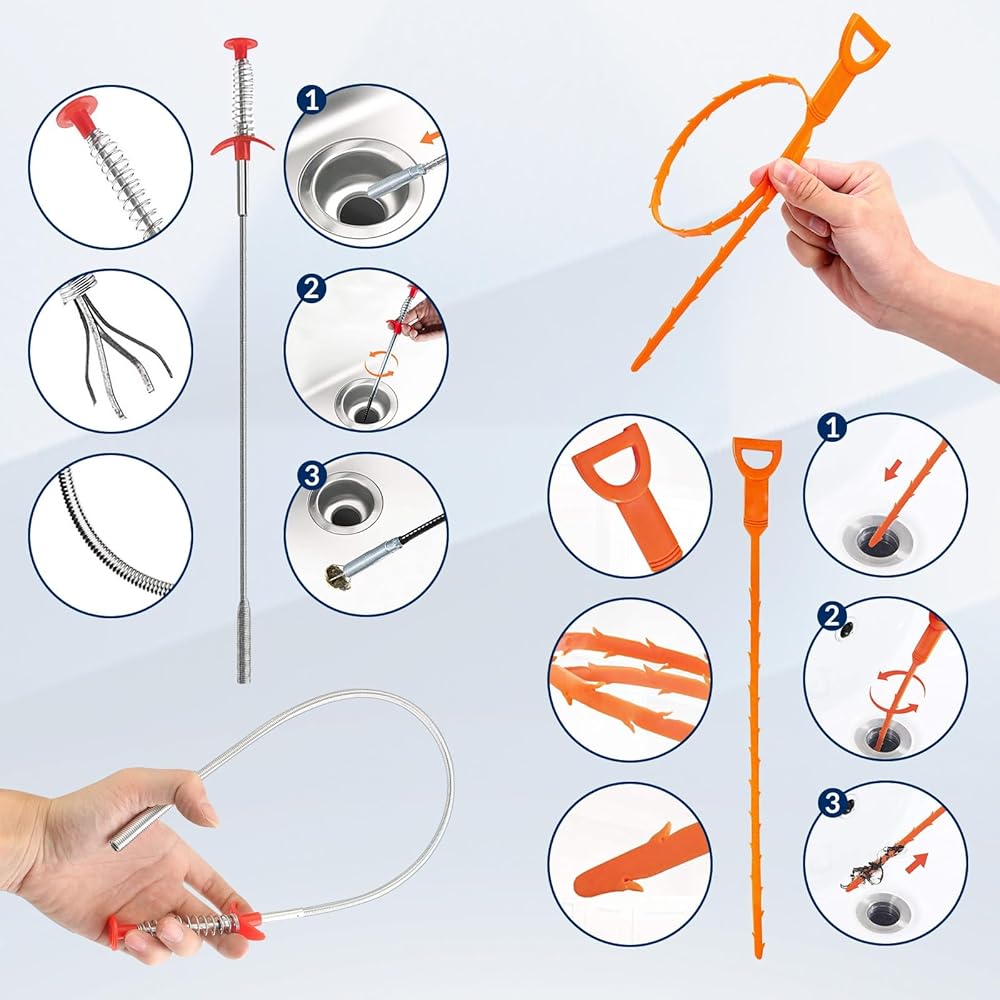 1
2
3
1
2
3