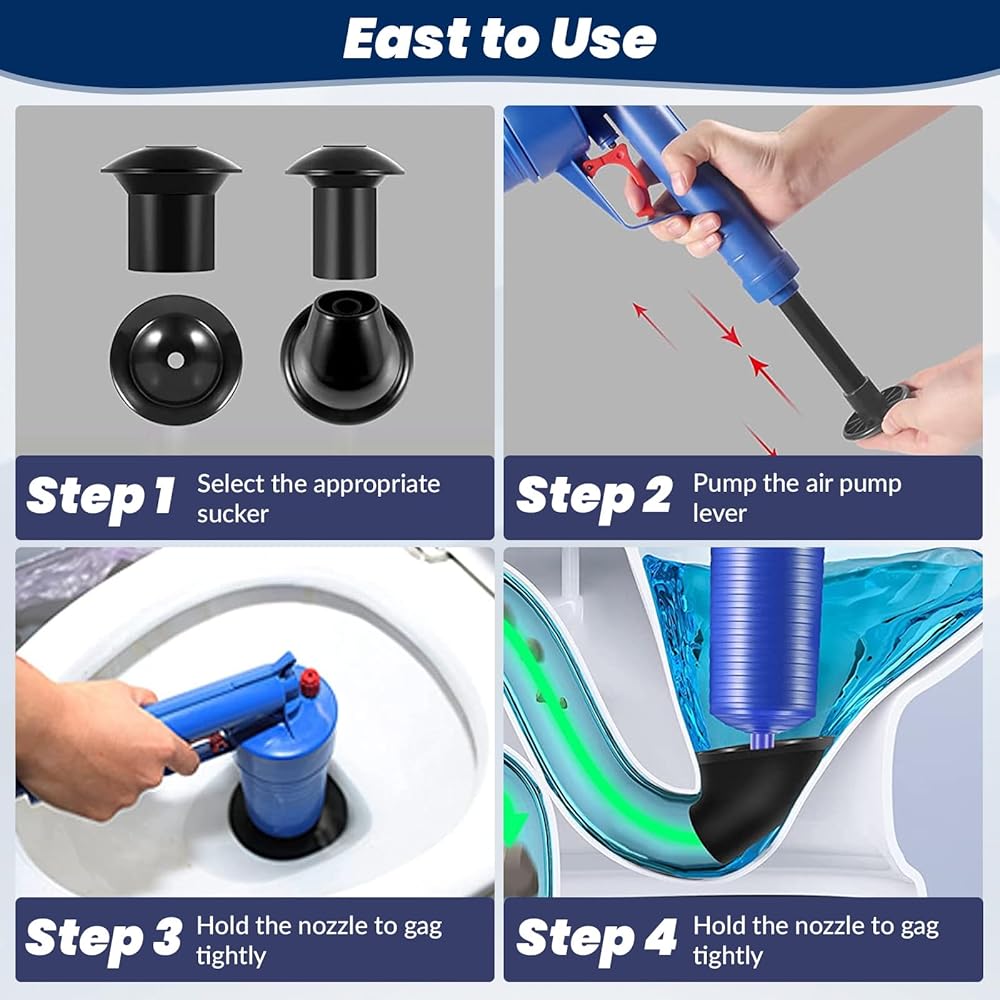 East to Use

Step 1 Select the appropriate sucker

Step 2 Pump the air pump lever

Step 3 Hold the nozzle to gag tightly

Step 4 Hold the nozzle to gag tightly