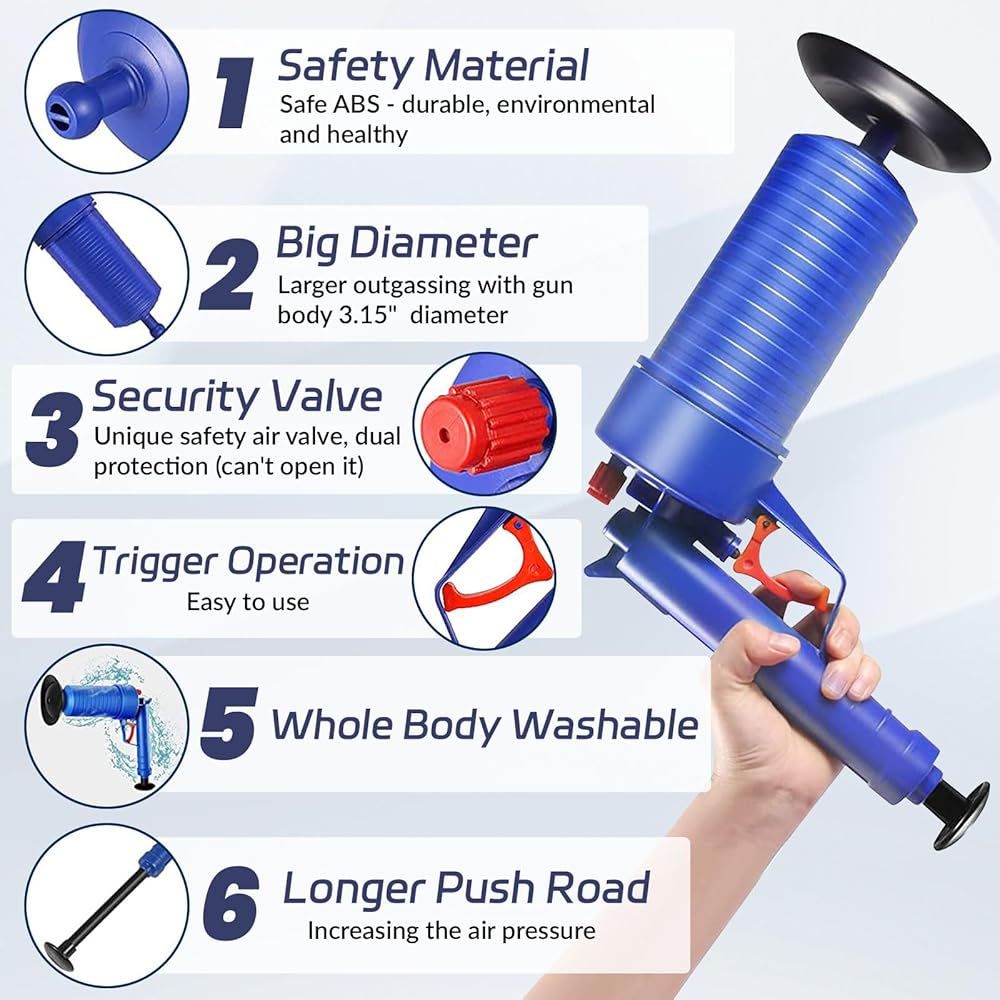 1 Safety Material
Safe ABS - durable, environmental and healthy

2 Big Diameter
Larger outgassing with gun body 3.15" diameter

3 Security Valve
Unique safety air valve, dual protection (can't open it)

4 Trigger Operation
Easy to use

5 Whole Body Washable

6 Longer Push Road
Increasing the air pressure