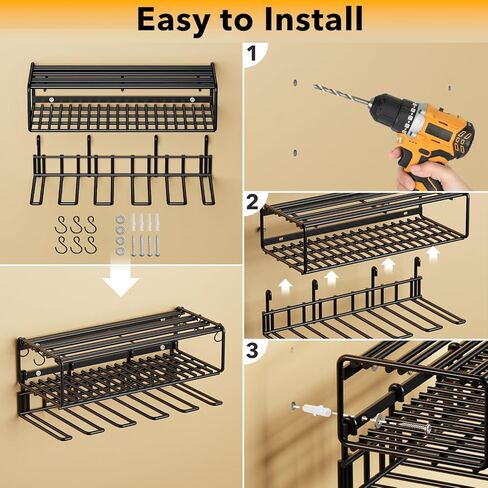 Easy to Install

1

2

3