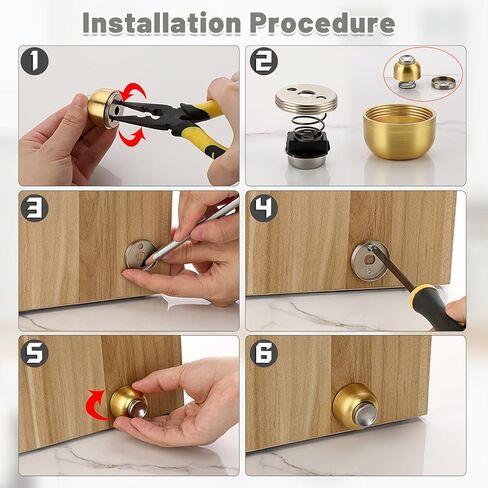 Installation Procedure

1

2

3

4

5

6