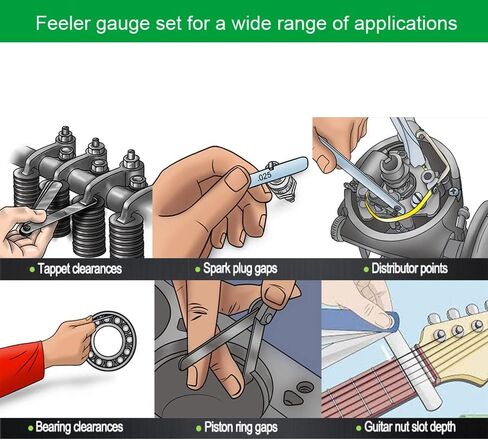 Feeler gauge set for a wide range of applications

.025

• Tappet clearances
• Spark plug gaps
• Distributor points

• Bearing clearances
• Piston ring gaps
• Guitar nut slot depth