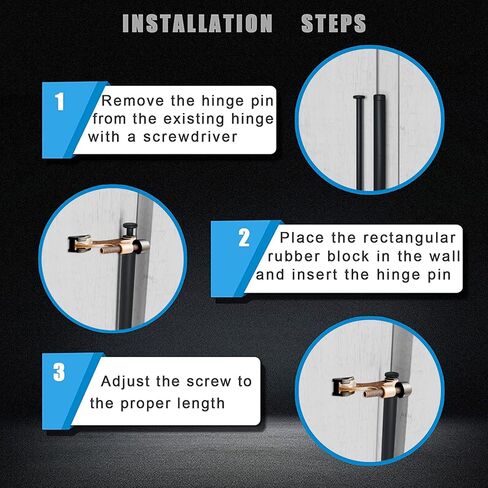 INSTALLATION STEPS

1 Remove the hinge pin from the existing hinge with a screwdriver

2 Place the rectangular rubber block in the wall and insert the hinge pin

3 Adjust the screw to the proper length