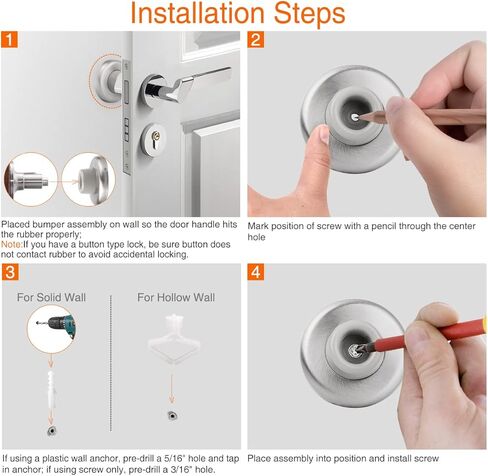 Installation Steps

1

Placed bumper assembly on wall so the door handle hits the rubber properly;
Note:If you have a button type lock, be sure button does not contact rubber to avoid accidental locking.

2

Mark position of screw with a pencil through the center hole

3

For Solid Wall

For Hollow Wall

If using a plastic wall anchor, pre-drill a 5/16" hole and tap in anchor; if using screw only, pre-drill a 3/16" hole.

4

Place assembly into position and install screw