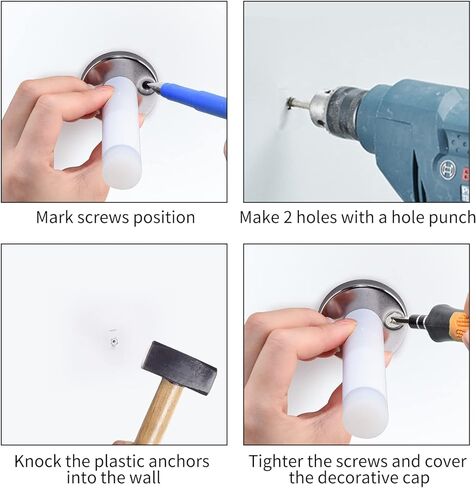 Mark screws position

Make 2 holes with a hole punch

Knock the plastic anchors into the wall

Tighter the screws and cover the decorative cap