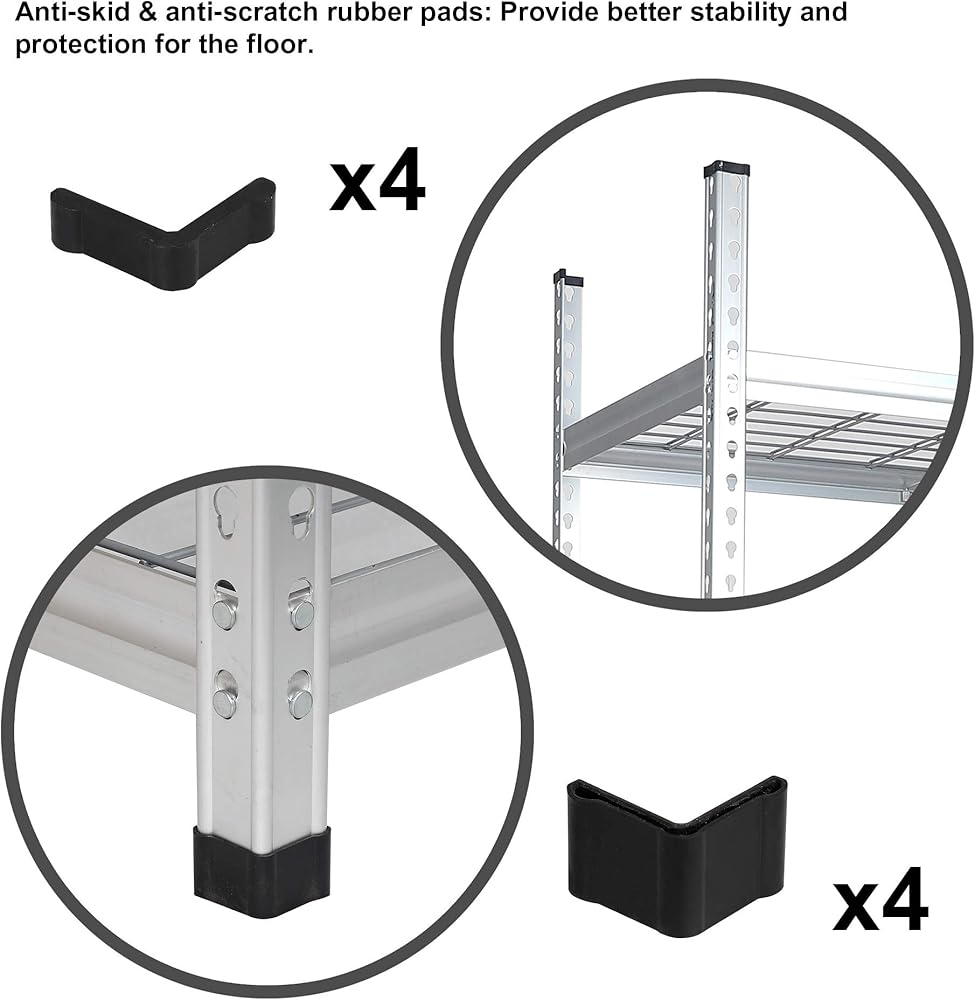 Anti-skid & anti-scratch rubber pads: Provide better stability and protection for the floor.

x4

x4