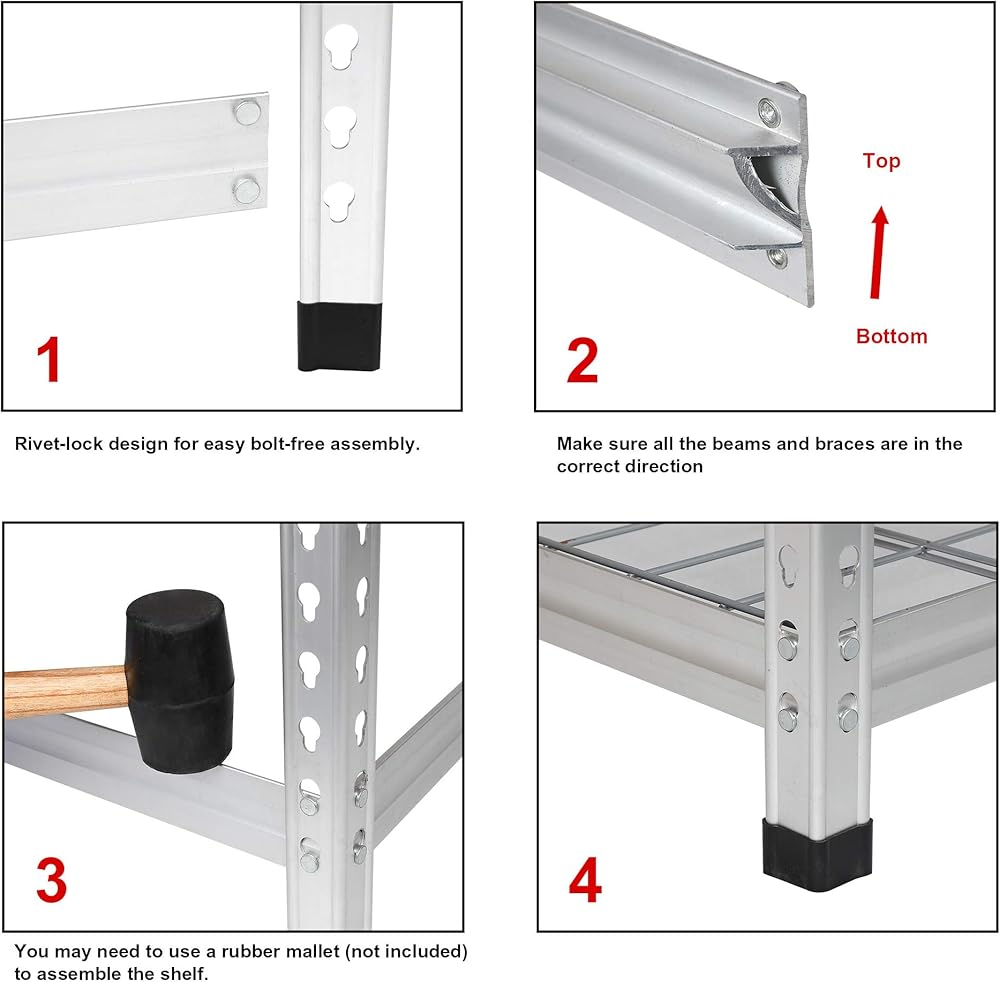 1

Rivet-lock design for easy bolt-free assembly.

Top

Bottom

2

Make sure all the beams and braces are in the correct direction

3

You may need to use a rubber mallet (not included) to assemble the shelf.

4